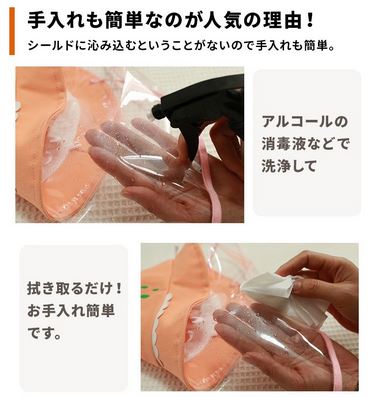 手入れも簡単なのが人気の理由！
シールドに沁み込むということがないので手入れも簡単。

アルコールの消毒液などで洗浄して

拭き取るだけ！お手入れ簡単です。